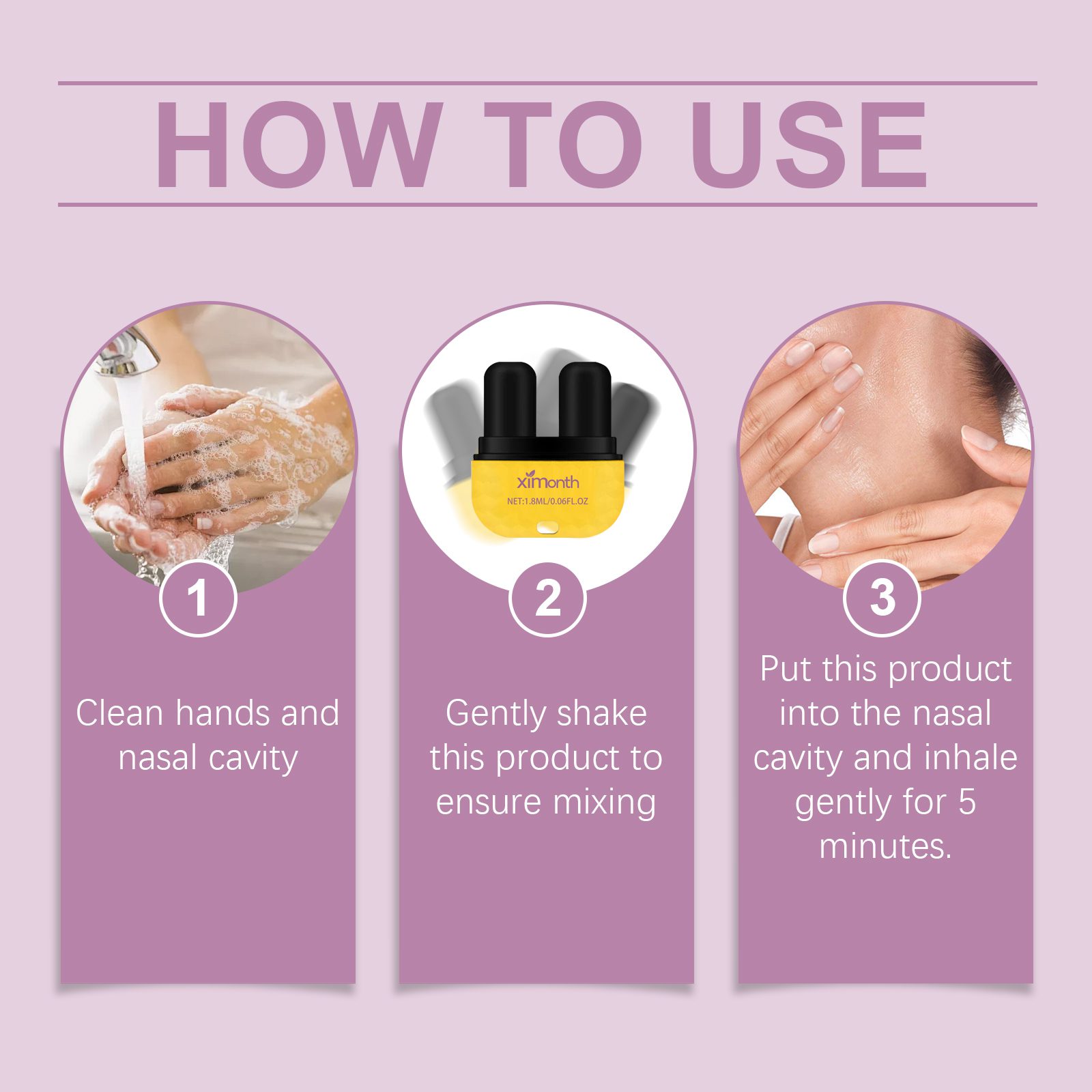 HOW TO USE

1

Clean hands and nasal cavity

ximonth
NET:1.8ML/0.06FL.OZ

2

Gently shake this product to ensure mixing

3

Put this product into the nasal cavity and inhale gently for 5 minutes.